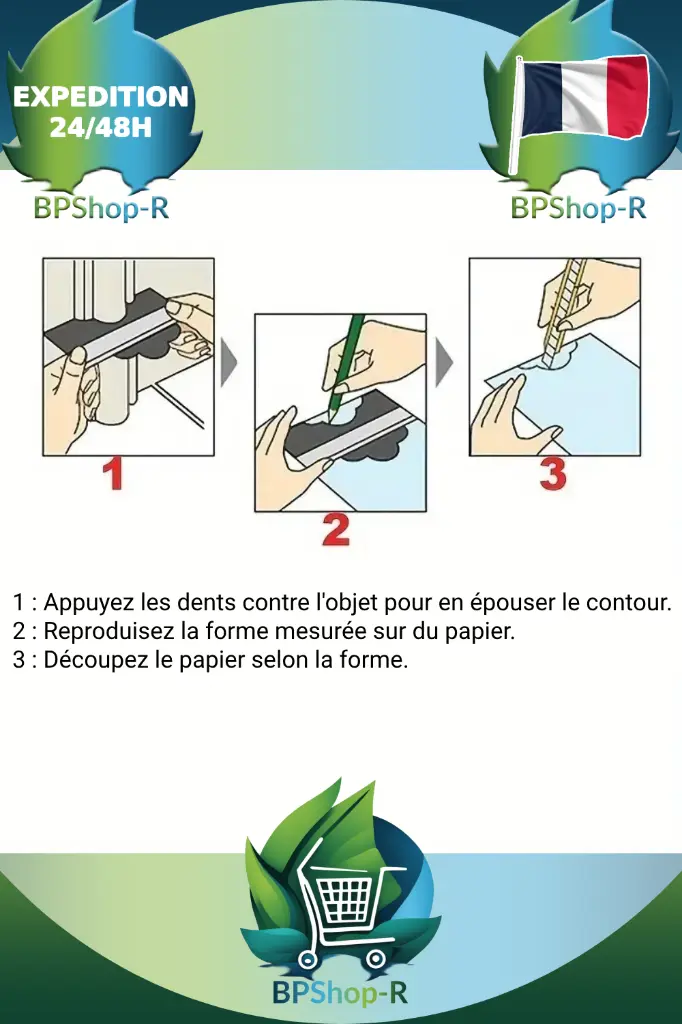 EXPEDITION 24/48H

BPShop-R

BPShop-R

1

2

3

1 : Appuyez les dents contre l'objet pour en épouser le contour.
2 : Reproduisez la forme mesurée sur du papier.
3 : Découpez le papier selon la forme.

BPShop-R